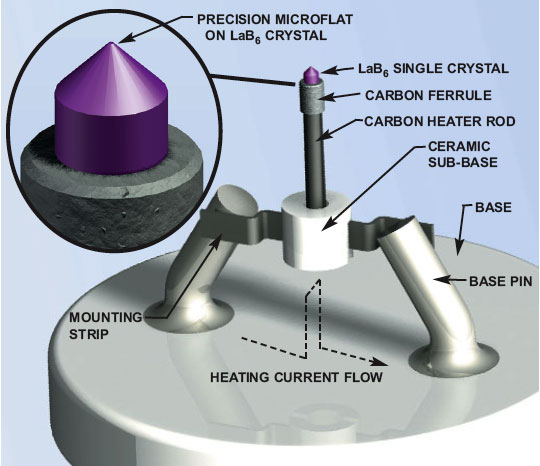 PRECISION MICROFLAT ON $LaB_6$ CRYSTAL

$LaB_6$ SINGLE CRYSTAL

CARBON FERRULE

CARBON HEATER ROD

CERAMIC SUB-BASE

BASE

BASE PIN

MOUNTING STRIP

HEATING CURRENT FLOW